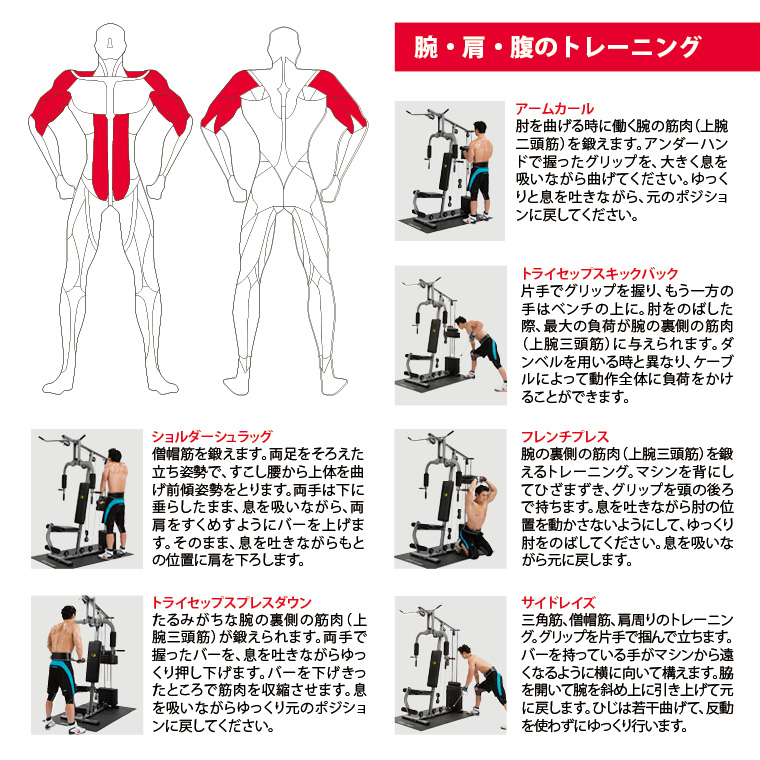 腕・肩・腹のトレーニング

アームカール
肘を曲げる時に働く腕の筋肉（上腕二頭筋）を鍛えます。アンダーハンドで握ったグリップを、大きく息を吸いながら曲げてください。ゆっくりと息を吐きながら、元のポジションに戻してください。

トライセップスキックバック
片手でグリップを握り、もう一方の手はベンチの上に。肘をのばした際、最大の負荷が腕の裏側の筋肉（上腕三頭筋）に与えられます。ダンベルを用いる時と異なり、ケーブルによって動作全体に負荷をかけることができます。

ショルダーシュラッグ
僧帽筋を鍛えます。両足をそろえた立ち姿勢で、すこし腰から上体を曲げ前傾姿勢をとります。両手は下に垂らしたまま、息を吸いながら、両肩をすくめすようにバーを上げます。そのまま、息を吐きながらもとの位置に肩を下ろします。

フレンチプレス
腕の裏側の筋肉（上腕三頭筋）を鍛えるトレーニング。マシンを背にしてひざまずき、グリップを頭の後ろで持ちます。息を吐きながら肘の位置を動かさないようにして、ゆっくり肘をのばしてください。息を吸いながら元に戻します。

トライセップスプレスダウン
たるみがちな腕の裏側の筋肉（上腕三頭筋）が鍛えられます。両手で握ったバーを、息を吐きながらゆっくり押し下げます。バーを下げきったところで筋肉を収縮させます。息を吸いながらゆっくり元のポジションに戻してください。

サイドレイズ
三角筋、僧帽筋、肩周りのトレーニング。グリップを片手で掴んで立ちます。バーを持っている手がマシンから遠くなるように横に向いて構えます。脇を開いて腕を斜め上に引き上げて元に戻します。ひじは若干曲げて、反動を使わずにゆっくり行います。